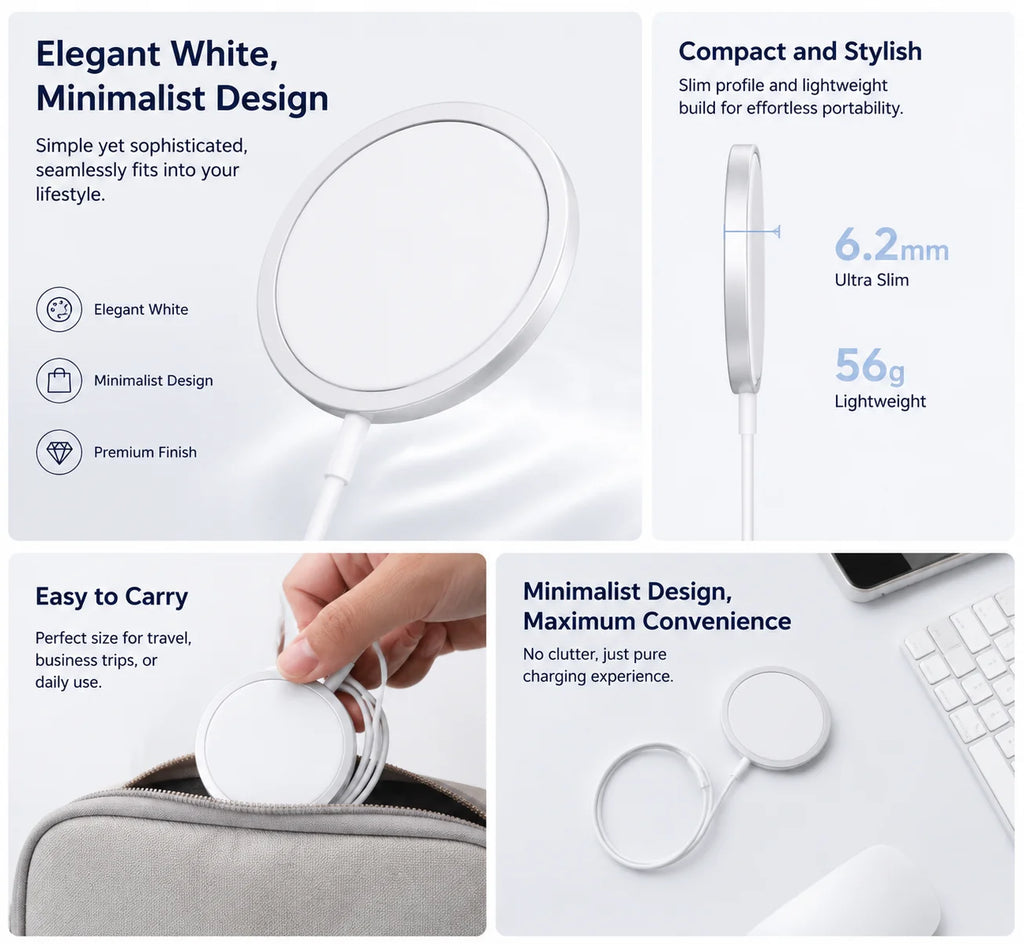 Elegant White, Minimalist Design

Simple yet sophisticated, seamlessly fits into your lifestyle.

Elegant White

Minimalist Design

Premium Finish

Compact and Stylish

Slim profile and lightweight build for effortless portability.

6.2mm
Ultra Slim

56g
Lightweight

Easy to Carry

Perfect size for travel, business trips, or daily use.

Minimalist Design, Maximum Convenience

No clutter, just pure charging experience.